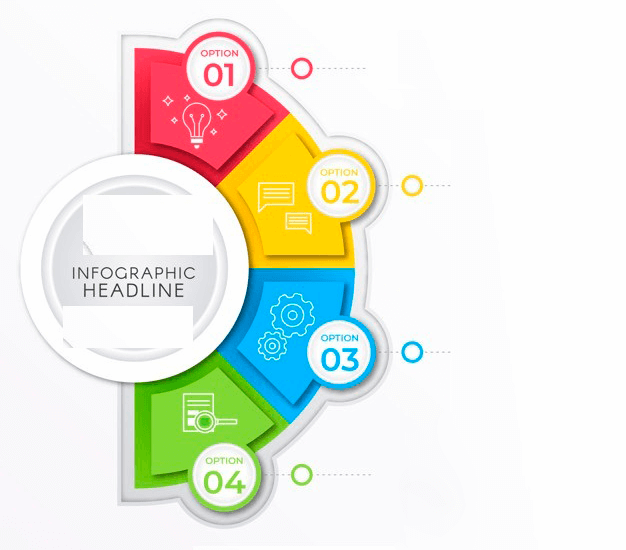 OPTION
01

OPTION
02

INFOGRAPHIC
HEADLINE

OPTION
03

OPTION
04